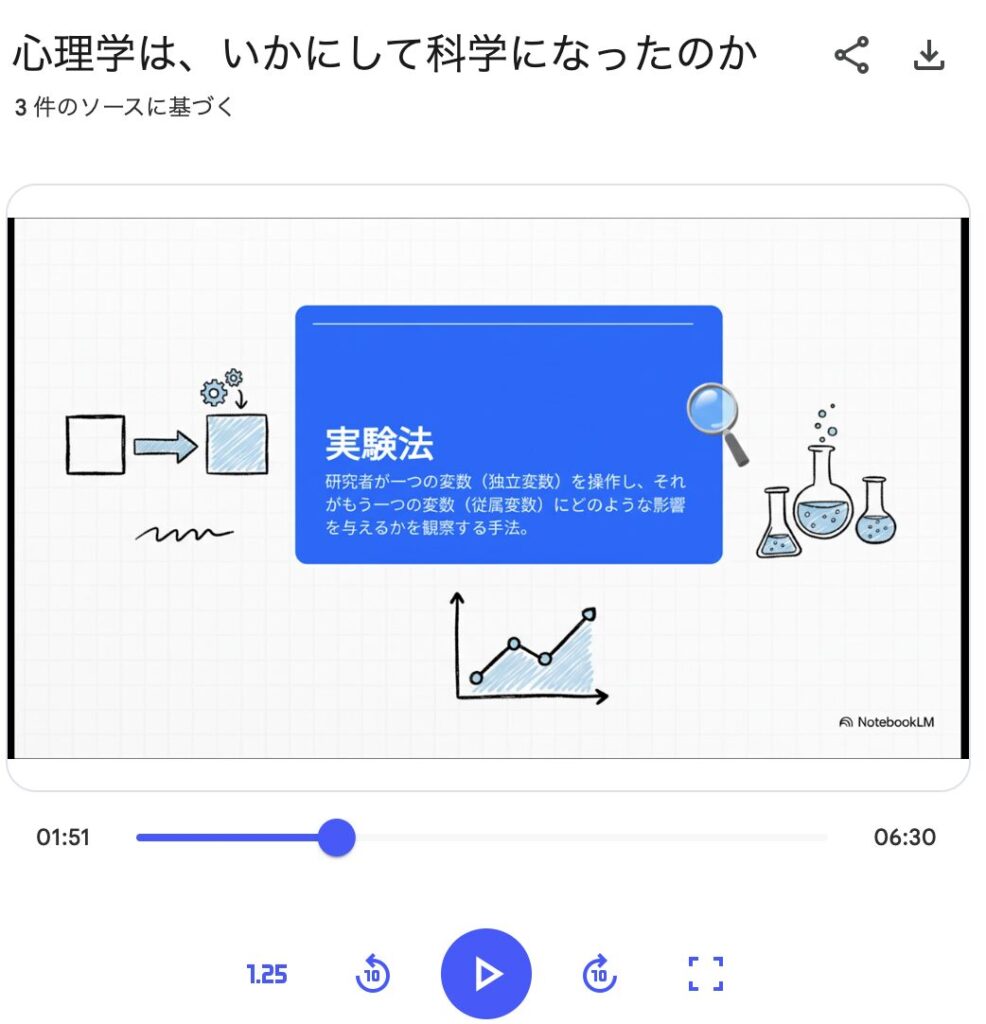 心理学は、いかにして科学になったのか

3 件のソースに基づく

実験法

研究者が一つの変数（独立変数）を操作し、それがもう一つの変数（従属変数）にどのような影響を与えるかを観察する手法。

NotebookLM

01:51

06:30

1.25

10

10